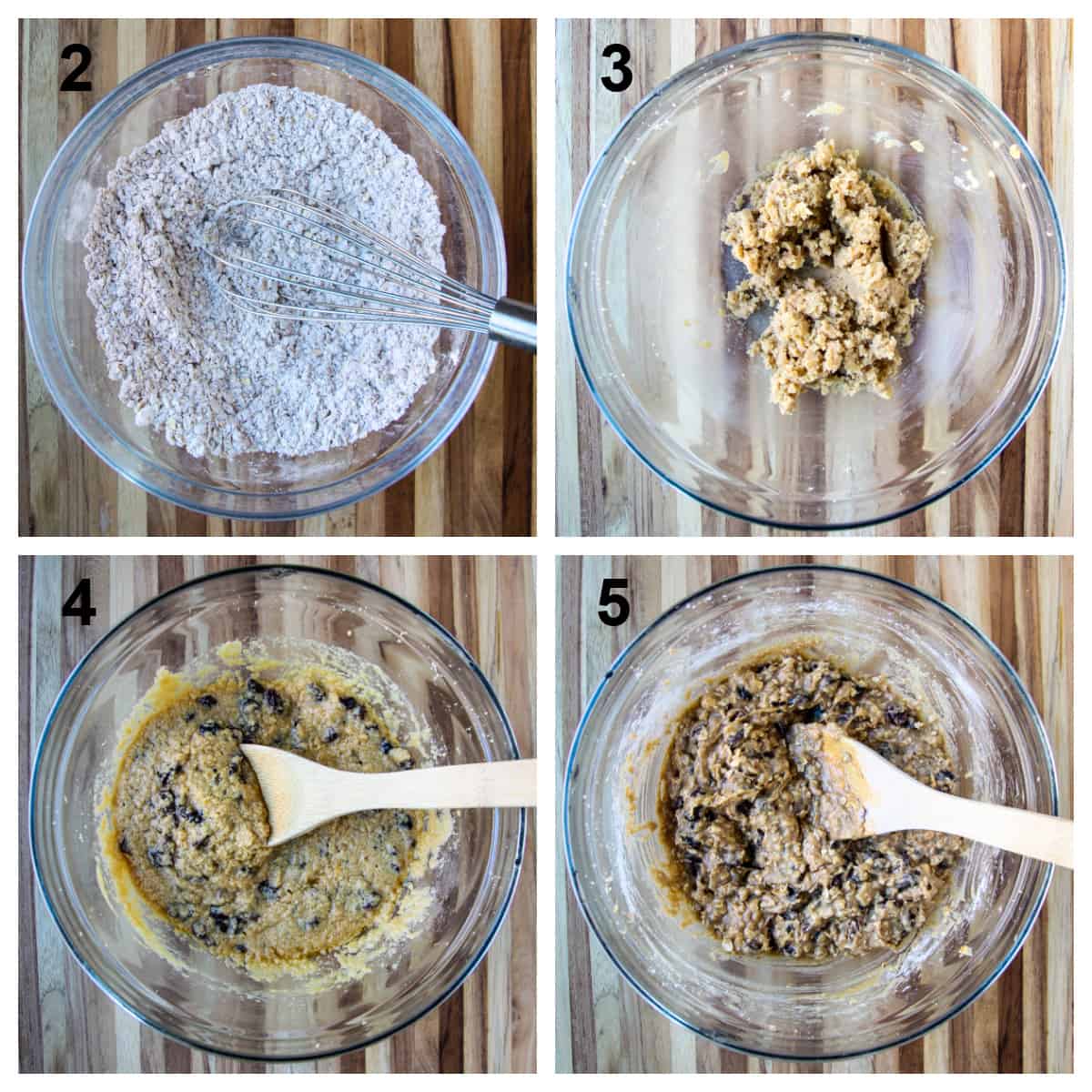 2

3

4

5