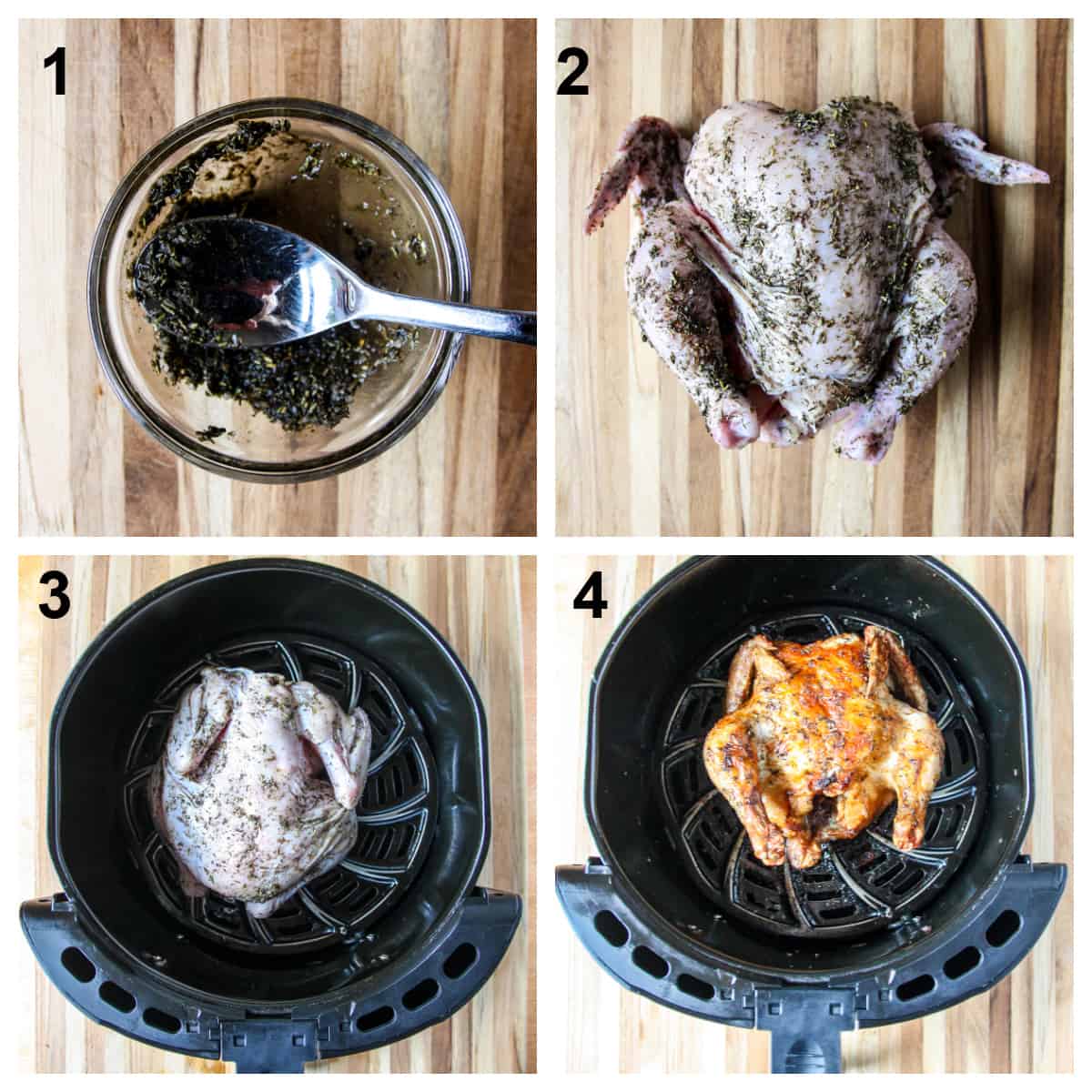 1

2

3

4